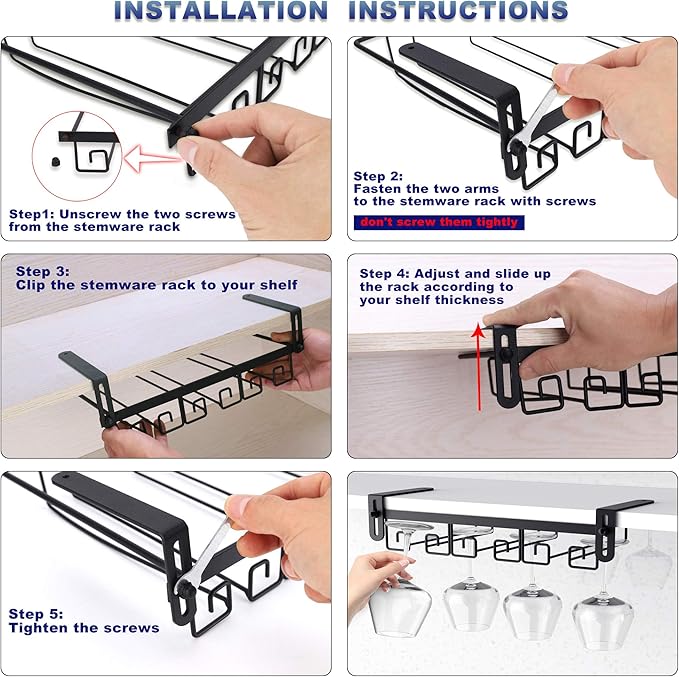 INSTALLATION INSTRUCTIONS

Step1: Unscrew the two screws from the stemware rack

Step 2: Fasten the two arms to the stemware rack with screws

don't screw them tightly

Step 3: Clip the stemware rack to your shelf

Step 4: Adjust and slide up the rack according to your shelf thickness

Step 5: Tighten the screws