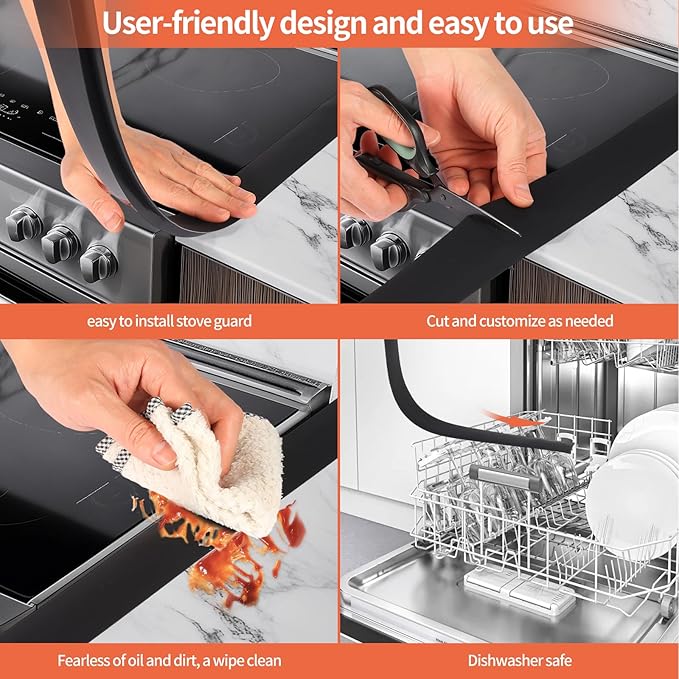 User-friendly design and easy to use

easy to install stove guard

Cut and customize as needed

Fearless of oil and dirt, a wipe clean

Dishwasher safe