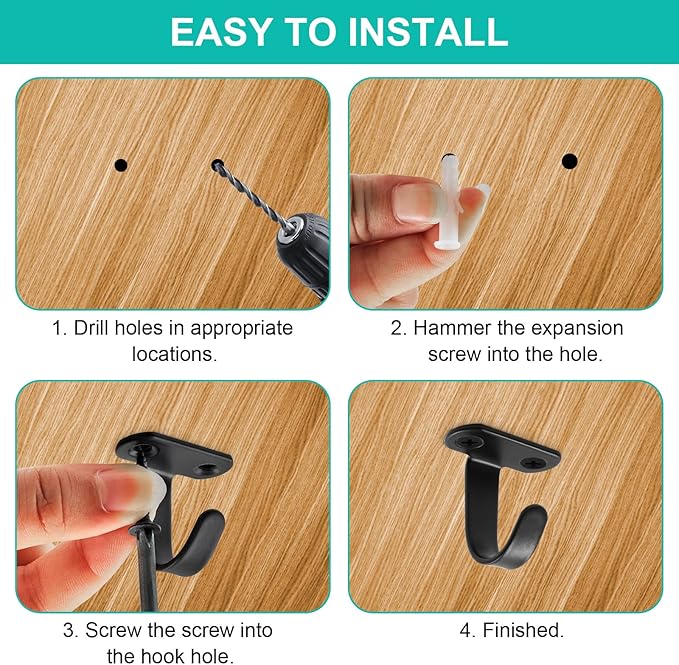 EASY TO INSTALL

1. Drill holes in appropriate locations.

2. Hammer the expansion screw into the hole.

3. Screw the screw into the hook hole.

4. Finished.