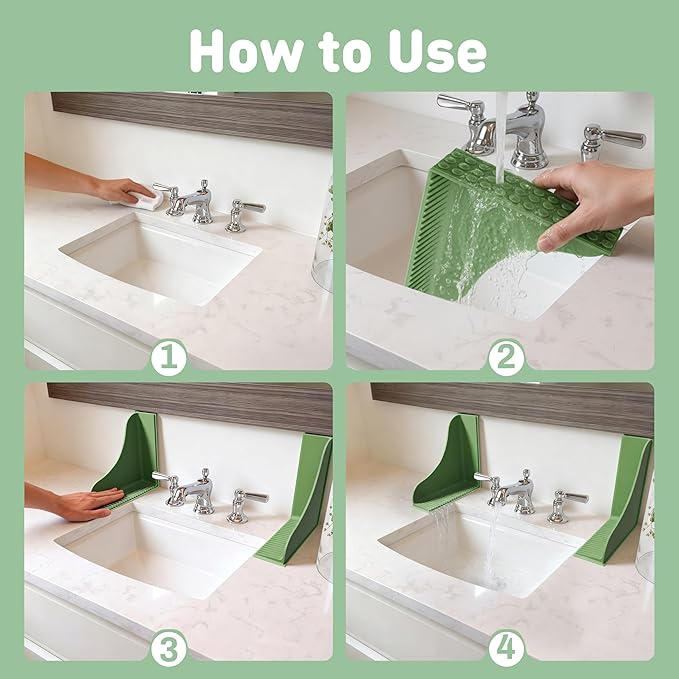 How to Use

1

2

3

4