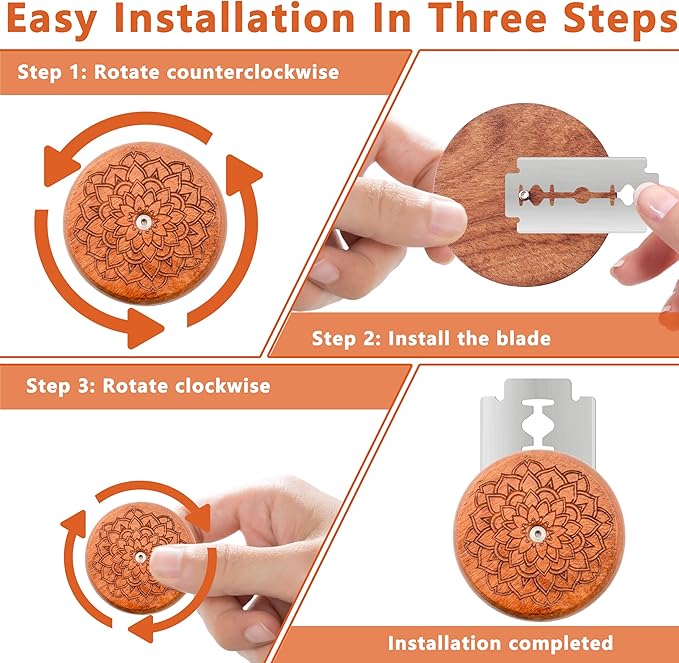 Easy Installation In Three Steps

Step 1: Rotate counterclockwise

Step 2: Install the blade

Step 3: Rotate clockwise

Installation completed