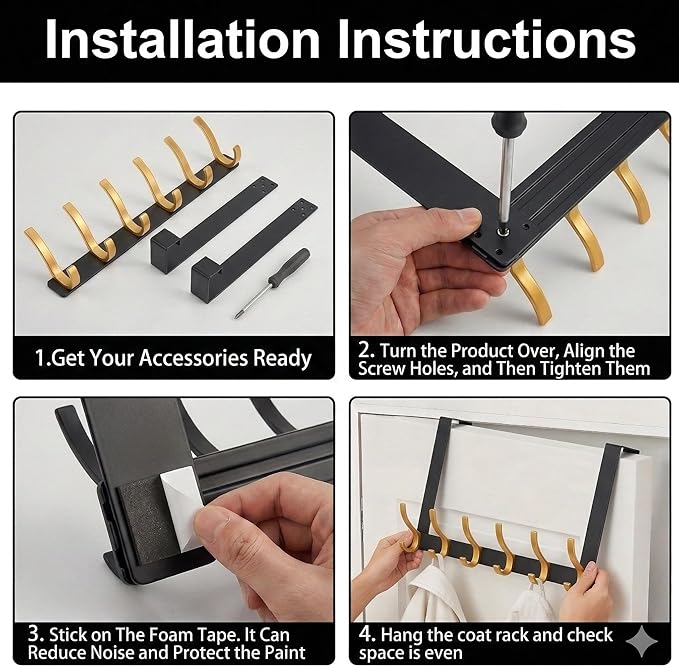 Installation Instructions

1.Get Your Accessories Ready

2. Turn the Product Over, Align the Screw Holes, and Then Tighten Them

3. Stick on The Foam Tape. It Can Reduce Noise and Protect the Paint

4. Hang the coat rack and check space is even