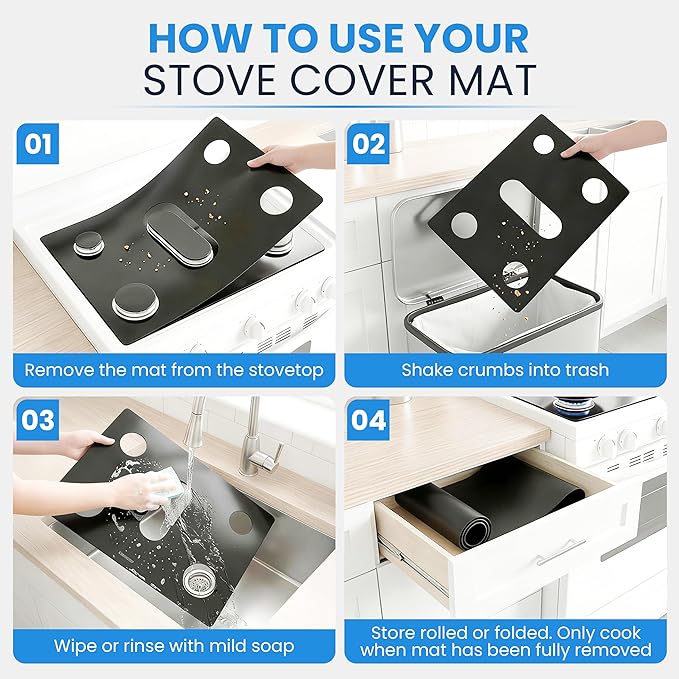 HOW TO USE YOUR
STOVE COVER MAT

01
Remove the mat from the stovetop

02
Shake crumbs into trash

03
Wipe or rinse with mild soap

04
Store rolled or folded. Only cook when mat has been fully removed