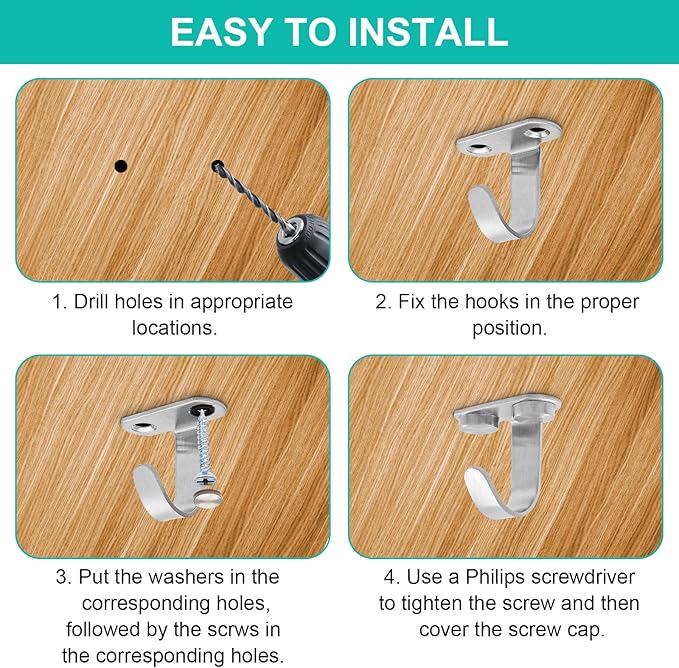 EASY TO INSTALL

1. Drill holes in appropriate locations.

2. Fix the hooks in the proper position.

3. Put the washers in the corresponding holes, followed by the scrws in the corresponding holes.

4. Use a Philips screwdriver to tighten the screw and then cover the screw cap.