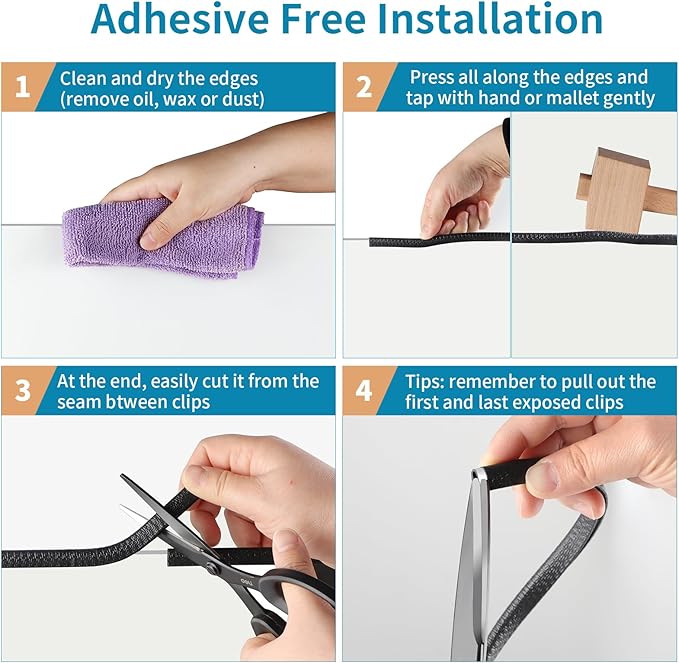 Adhesive Free Installation

1 Clean and dry the edges (remove oil, wax or dust)

2 Press all along the edges and tap with hand or mallet gently

3 At the end, easily cut it from the seam btween clips

4 Tips: remember to pull out the first and last exposed clips