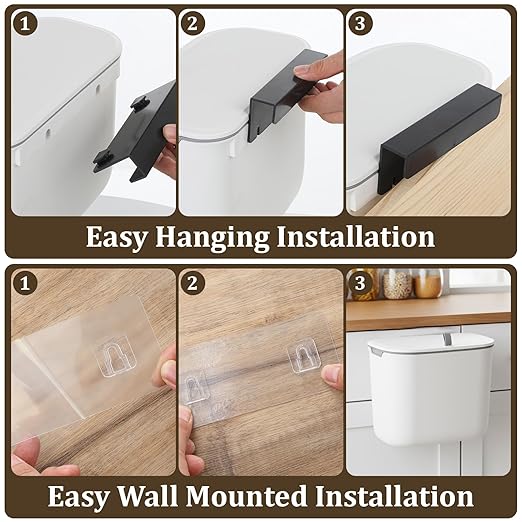 1
2
3
Easy Hanging Installation
1
2
3
Easy Wall Mounted Installation