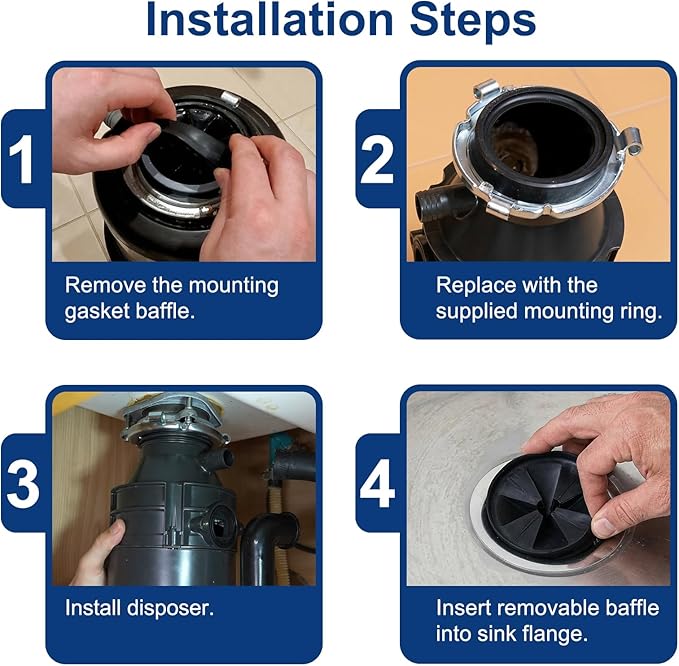 Installation Steps

1

Remove the mounting gasket baffle.

2

Replace with the supplied mounting ring.

3

Install disposer.

4

Insert removable baffle into sink flange.