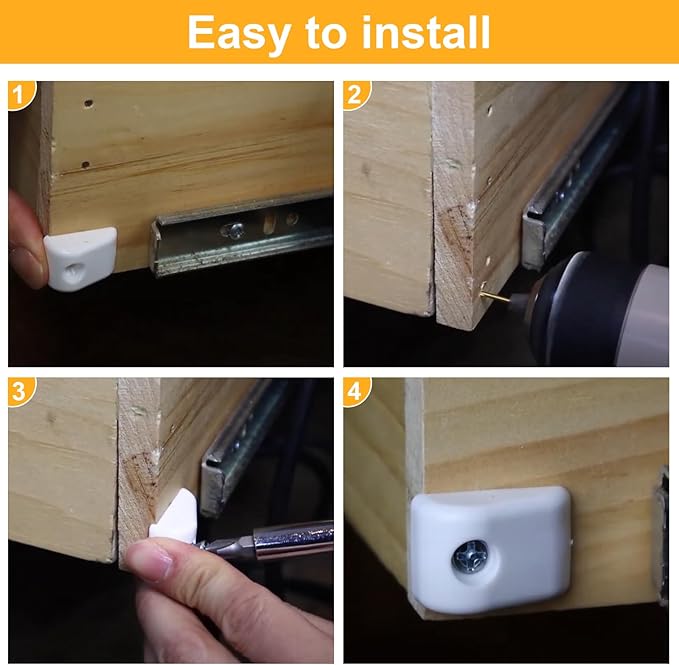 Easy to install

1

2

3

4