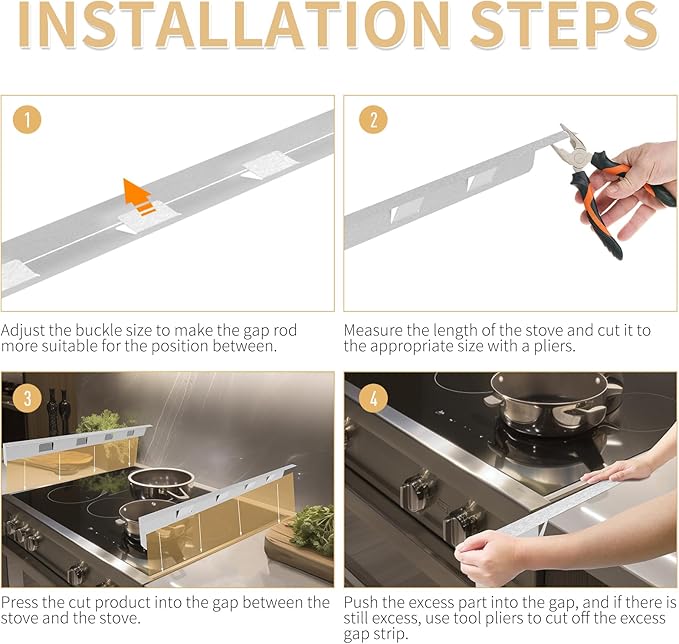 INSTALLATION STEPS

1

Adjust the buckle size to make the gap rod more suitable for the position between.

2

Measure the length of the stove and cut it to the appropriate size with a pliers.

3

Press the cut product into the gap between the stove and the stove.

4

Push the excess part into the gap, and if there is still excess, use tool pliers to cut off the excess gap strip.