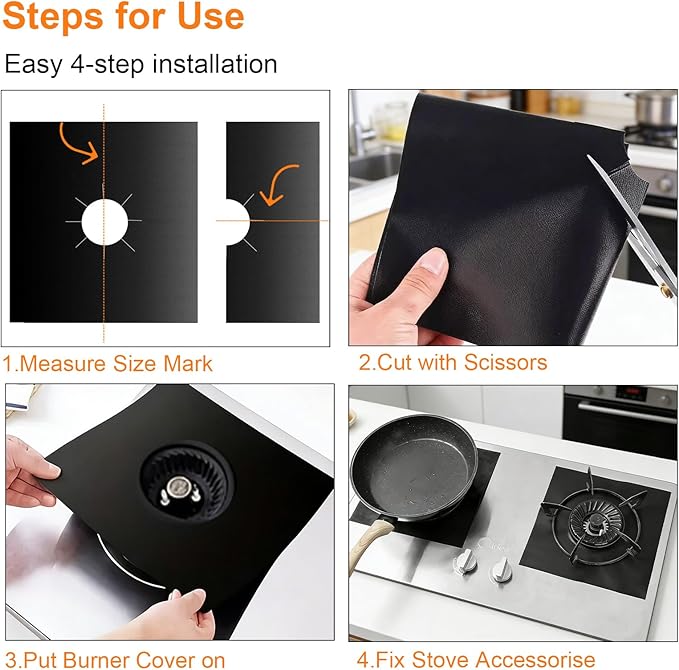 Steps for Use

Easy 4-step installation

1.Measure Size Mark

2.Cut with Scissors

3.Put Burner Cover on

4.Fix Stove Accessorise