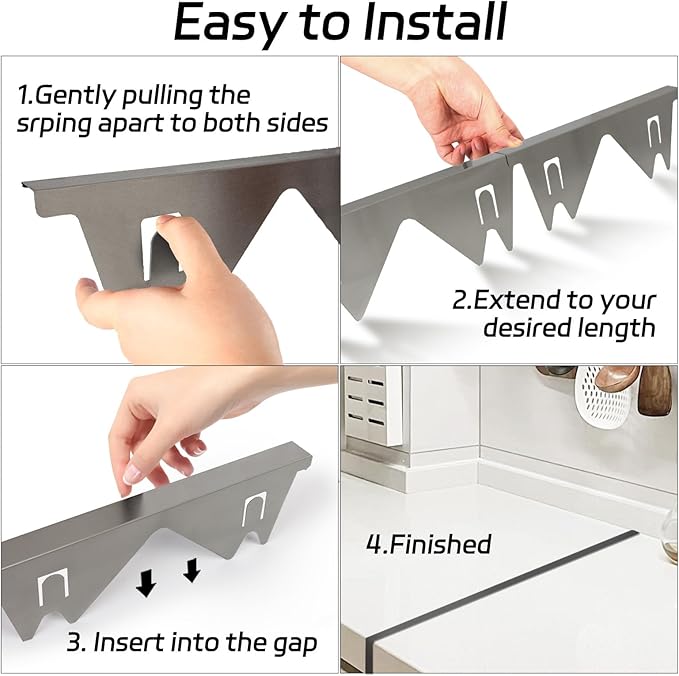 Easy to Install

1.Gently pulling the srping apart to both sides

2.Extend to your desired length

3. Insert into the gap

4.Finished