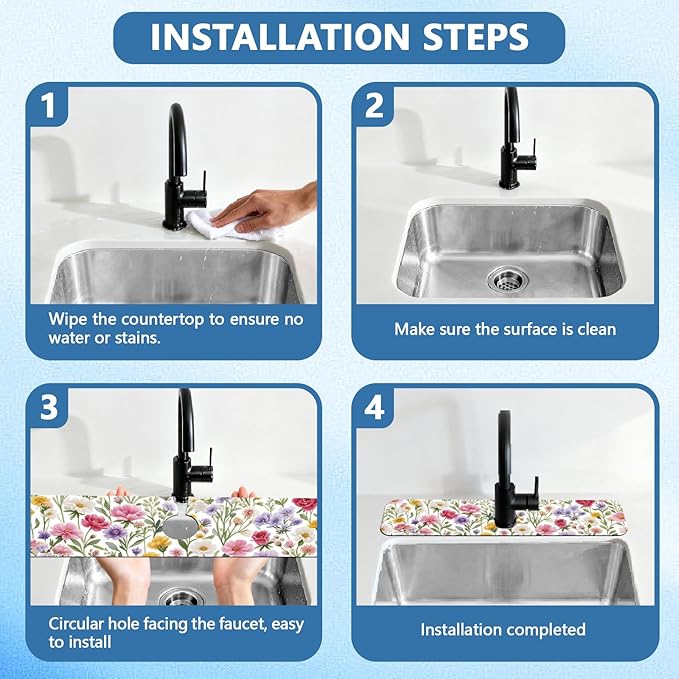 INSTALLATION STEPS

1

Wipe the countertop to ensure no water or stains.

2

Make sure the surface is clean

3

Circular hole facing the faucet, easy to install

4

Installation completed