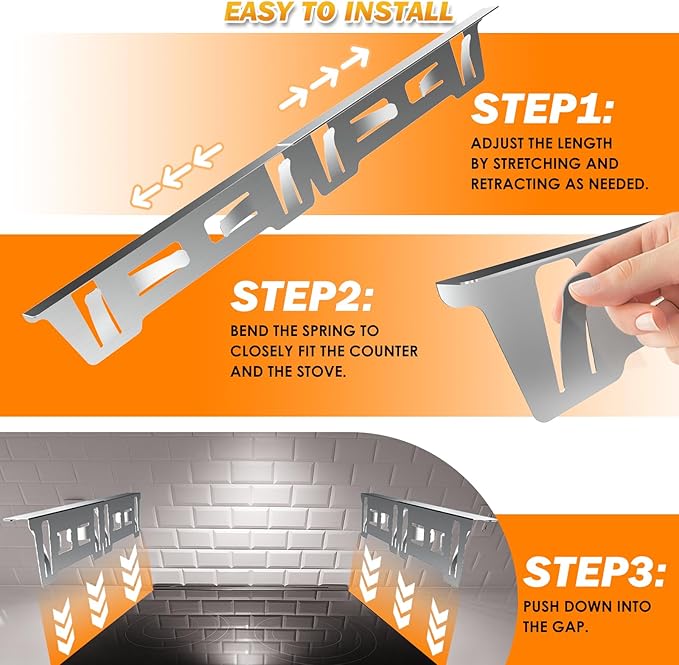 EASY TO INSTALL

STEP1:

ADJUST THE LENGTH BY STRETCHING AND RETRACTING AS NEEDED.

STEP2:

BEND THE SPRING TO CLOSELY FIT THE COUNTER AND THE STOVE.

STEP3:

PUSH DOWN INTO THE GAP.