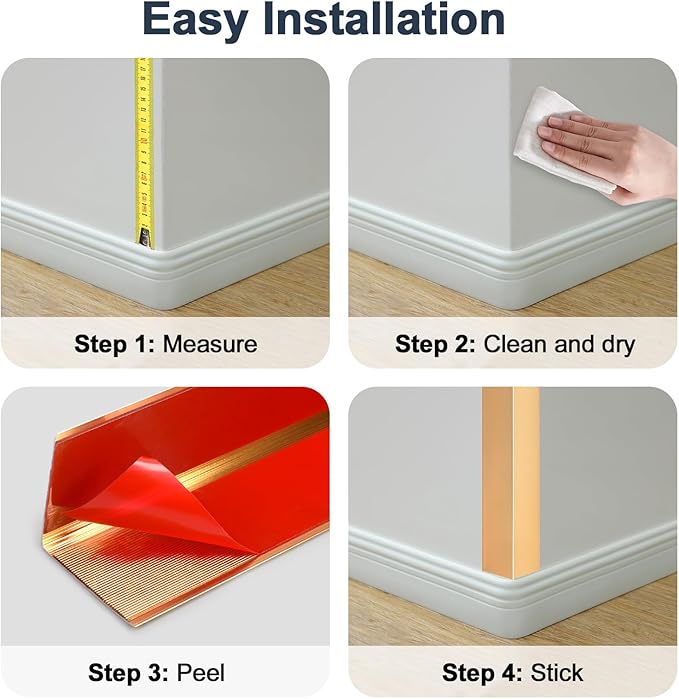 Easy Installation

Step 1: Measure

Step 2: Clean and dry

Step 3: Peel

Step 4: Stick