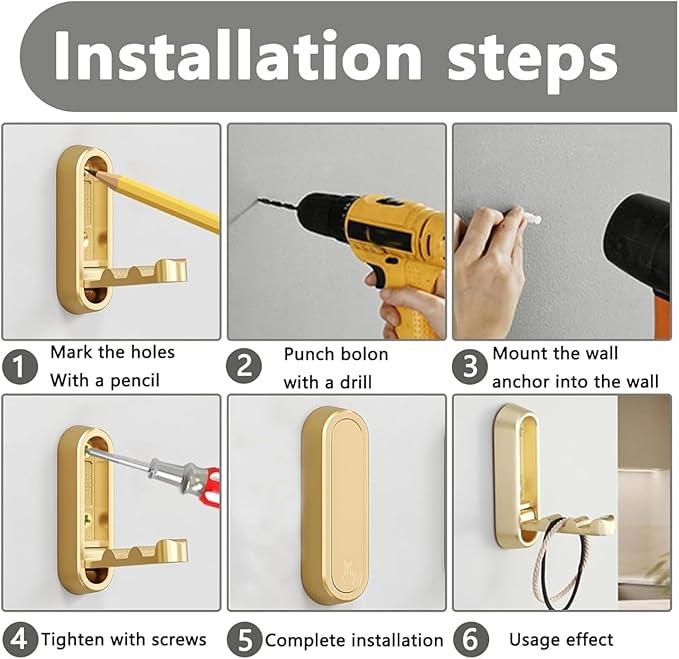 Installation steps

1 Mark the holes With a pencil

2 Punch bolon with a drill

3 Mount the wall anchor into the wall

4 Tighten with screws

5 Complete installation

6 Usage effect