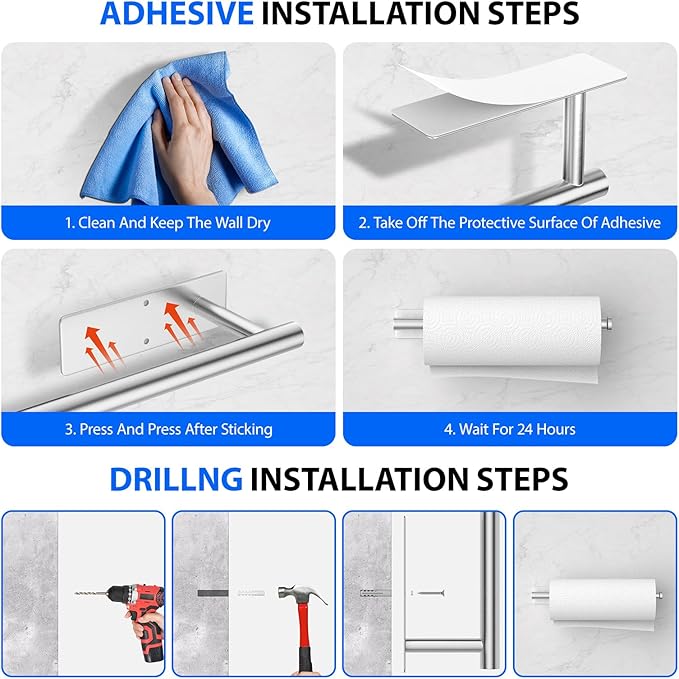 ADHESIVE INSTALLATION STEPS

1. Clean And Keep The Wall Dry

2. Take Off The Protective Surface Of Adhesive

3. Press And Press After Sticking

4. Wait For 24 Hours

DRILLNG INSTALLATION STEPS