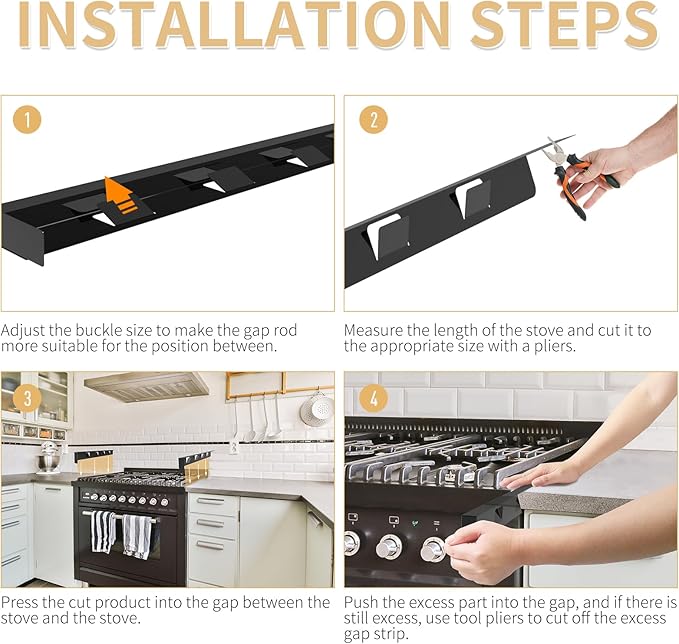 INSTALLATION STEPS

1

Adjust the buckle size to make the gap rod more suitable for the position between.

2

Measure the length of the stove and cut it to the appropriate size with a pliers.

3

Press the cut product into the gap between the stove and the stove.

4

Push the excess part into the gap, and if there is still excess, use tool pliers to cut off the excess gap strip.