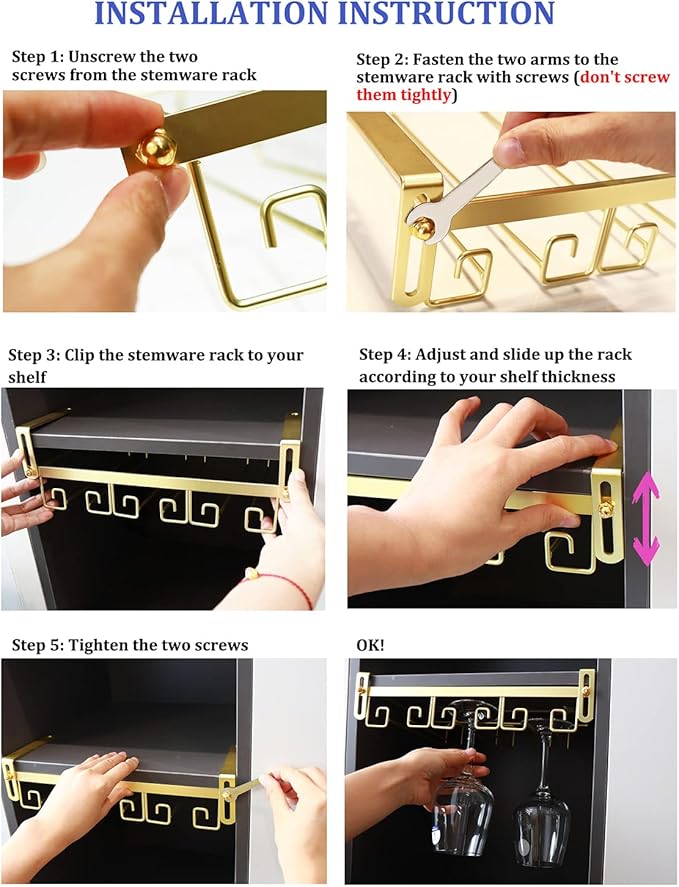 INSTALLATION INSTRUCTION

Step 1: Unscrew the two screws from the stemware rack

Step 2: Fasten the two arms to the stemware rack with screws (don't screw them tightly)

Step 3: Clip the stemware rack to your shelf

Step 4: Adjust and slide up the rack according to your shelf thickness

Step 5: Tighten the two screws

OK!