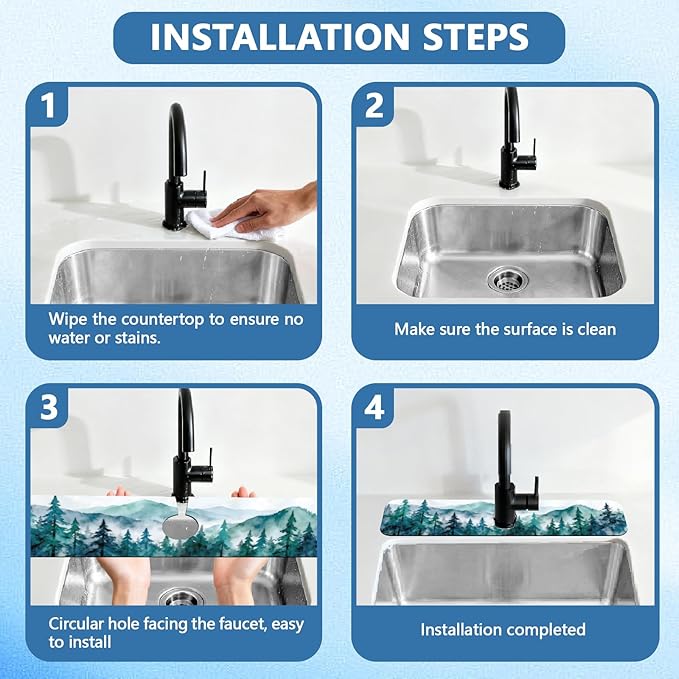 INSTALLATION STEPS

1

Wipe the countertop to ensure no water or stains.

2

Make sure the surface is clean

3

Circular hole facing the faucet, easy to install

4

Installation completed