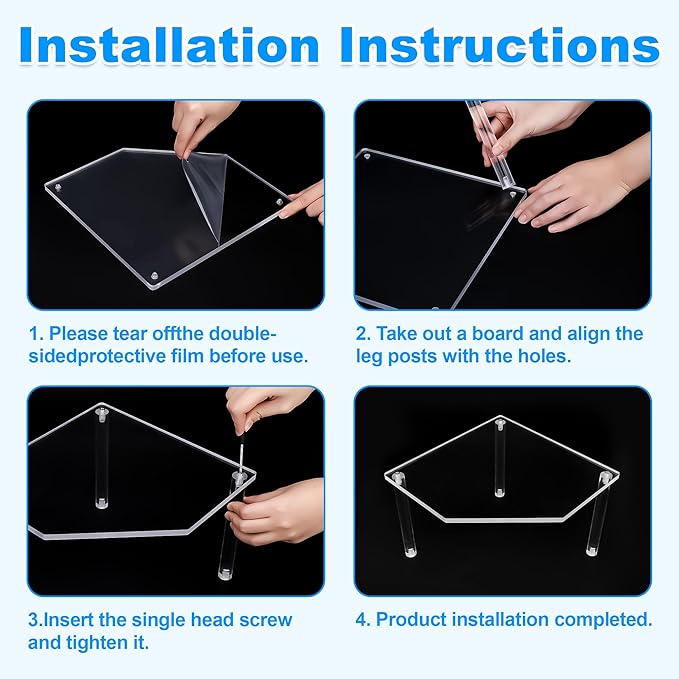 Installation Instructions

1. Please tear offthe double-sidedprotective film before use.

2. Take out a board and align the leg posts with the holes.

3.Insert the single head screw and tighten it.

4. Product installation completed.