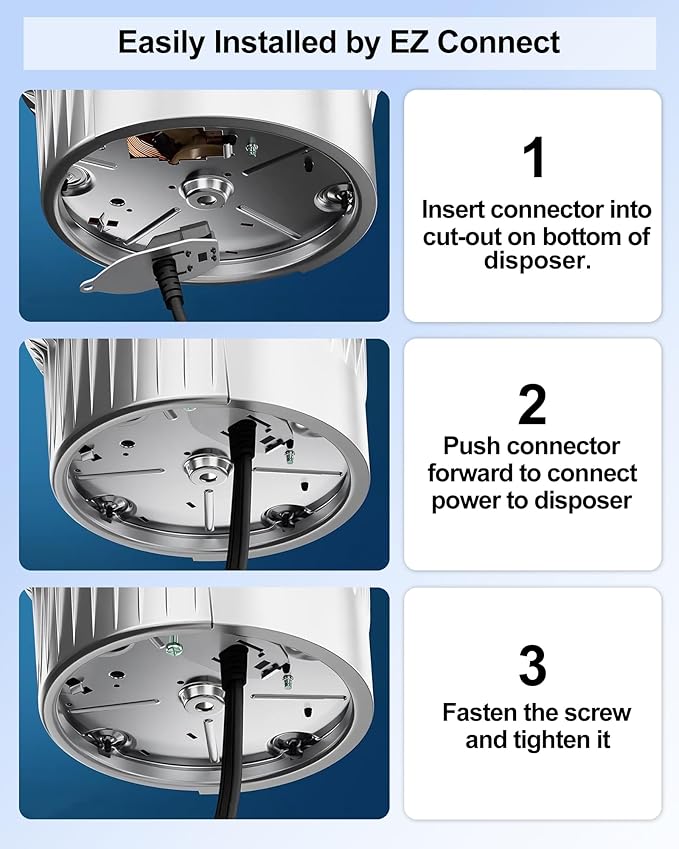 Easily Installed by EZ Connect

1

Insert connector into cut-out on bottom of disposer.

2

Push connector forward to connect power to disposer

3

Fasten the screw and tighten it