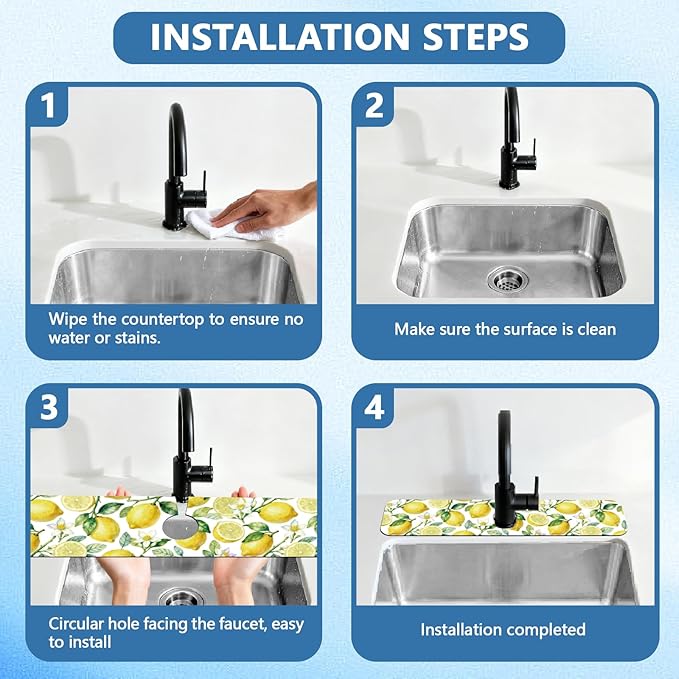 INSTALLATION STEPS

1

Wipe the countertop to ensure no water or stains.

2

Make sure the surface is clean

3

Circular hole facing the faucet, easy to install

4

Installation completed