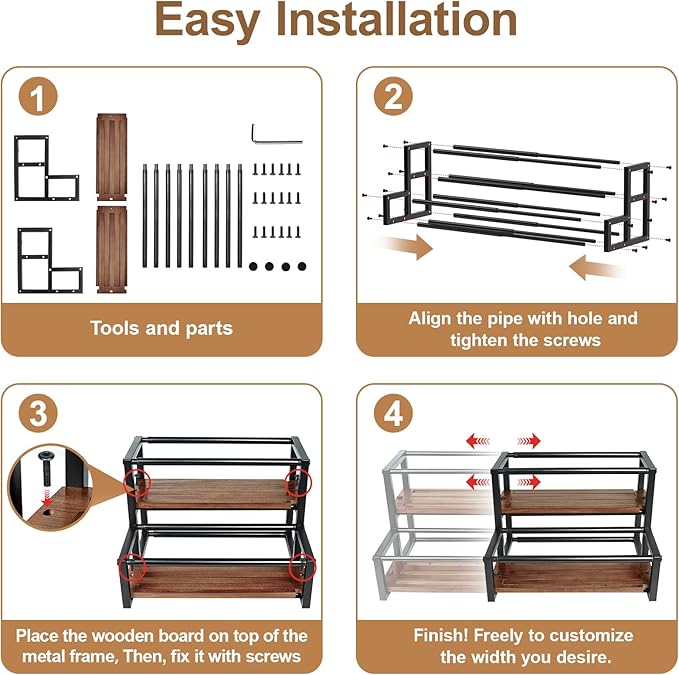 Easy Installation

1

Tools and parts

2

Align the pipe with hole and tighten the screws

3

Place the wooden board on top of the metal frame, Then, fix it with screws

4

Finish! Freely to customize the width you desire.