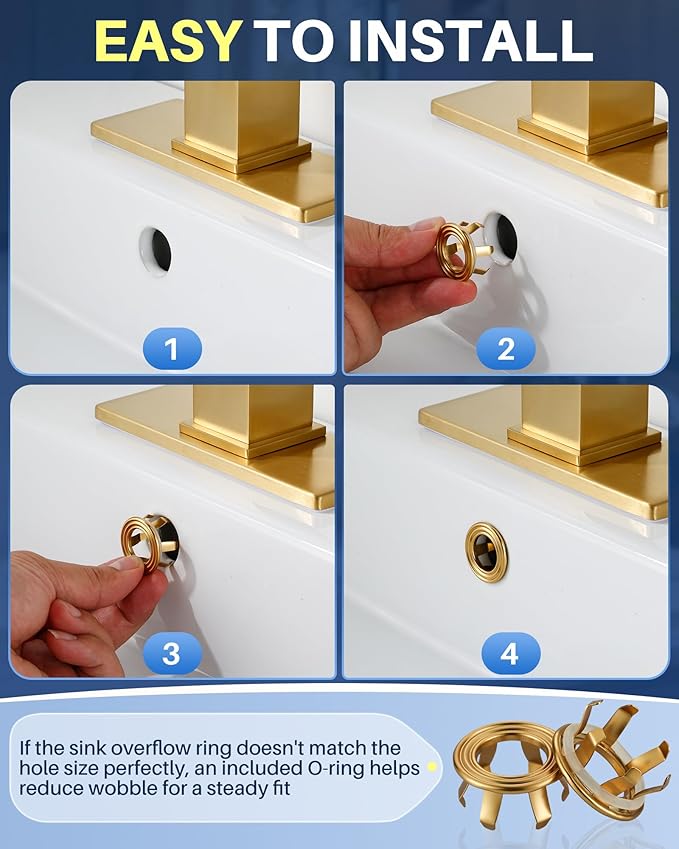 EASY TO INSTALL

1

2

3

4

If the sink overflow ring doesn't match the hole size perfectly, an included O-ring helps reduce wobble for a steady fit