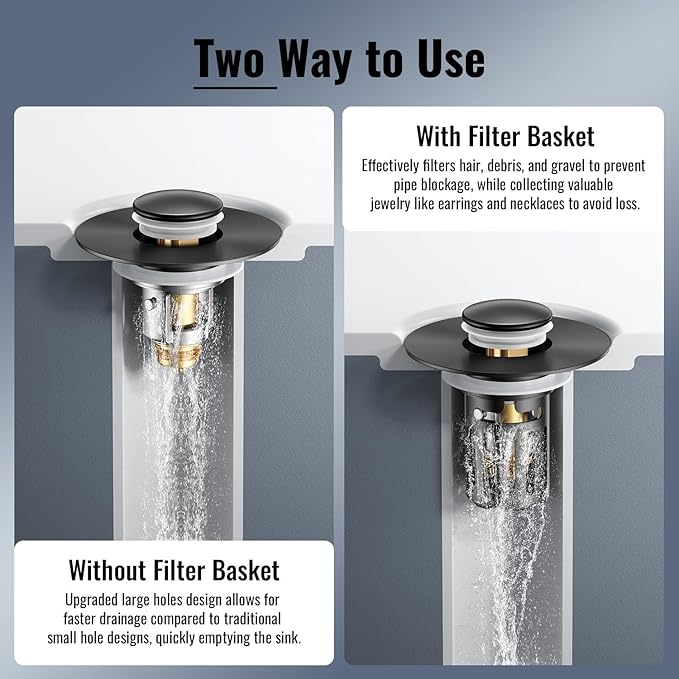 Two Way to Use

With Filter Basket
Effectively filters hair, debris, and gravel to prevent pipe blockage, while collecting valuable jewelry like earrings and necklaces to avoid loss.

Without Filter Basket
Upgraded large holes design allows for faster drainage compared to traditional small hole designs, quickly emptying the sink.