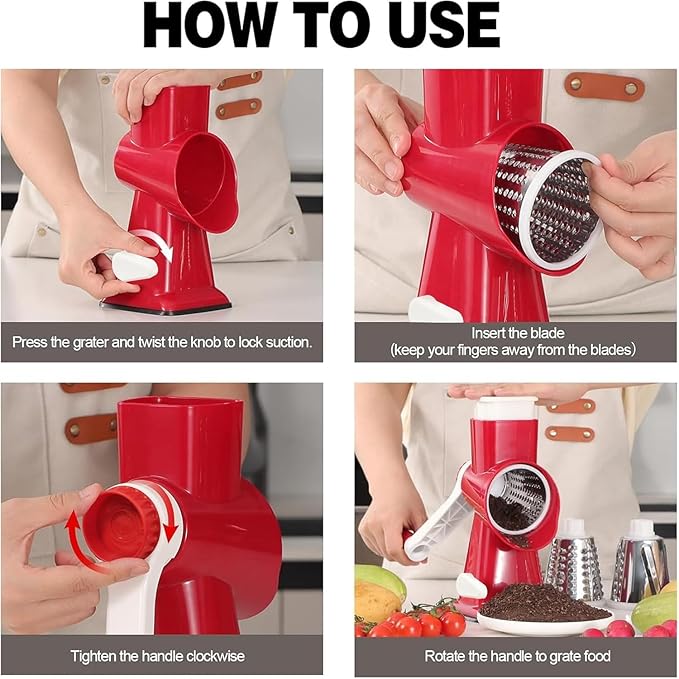 HOW TO USE

Press the grater and twist the knob to lock suction.

Insert the blade
(keep your fingers away from the blades)

Tighten the handle clockwise

Rotate the handle to grate food