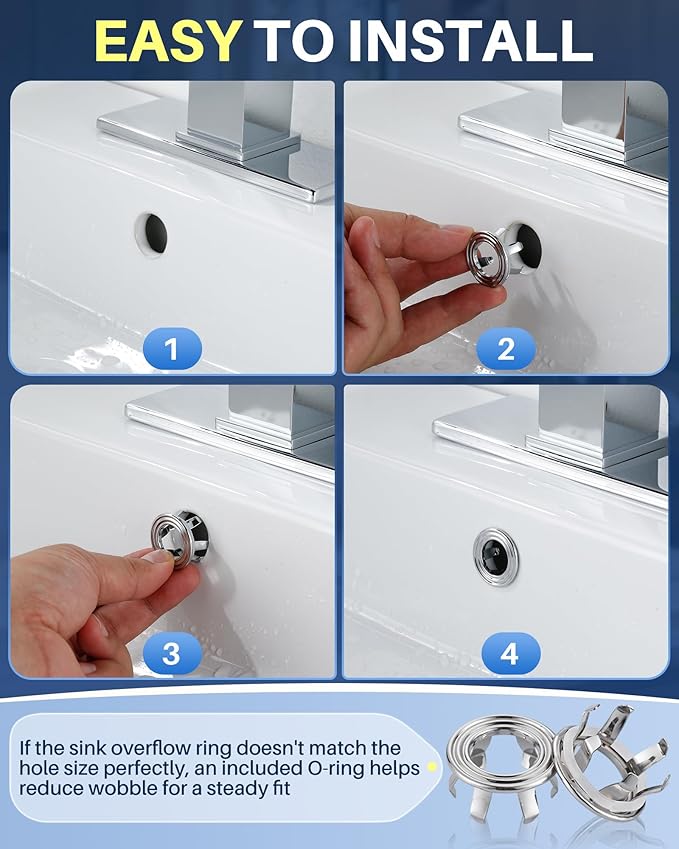 EASY TO INSTALL

1

2

3

4

If the sink overflow ring doesn't match the hole size perfectly, an included O-ring helps reduce wobble for a steady fit