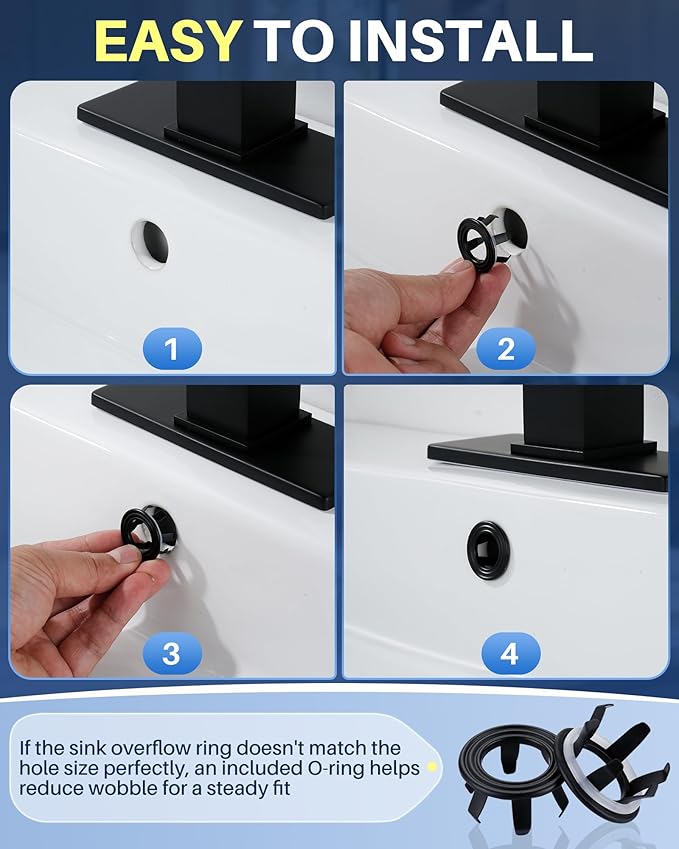 EASY TO INSTALL

1

2

3

4

If the sink overflow ring doesn't match the hole size perfectly, an included O-ring helps reduce wobble for a steady fit