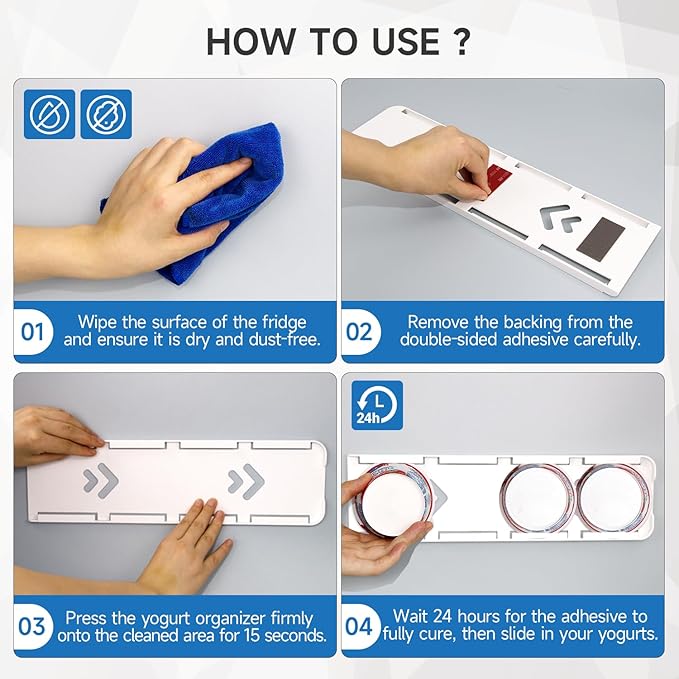 HOW TO USE ?

01 Wipe the surface of the fridge and ensure it is dry and dust-free.

02 Remove the backing from the double-sided adhesive carefully.

03 Press the yogurt organizer firmly onto the cleaned area for 15 seconds.

24h

04 Wait 24 hours for the adhesive to fully cure, then slide in your yogurts.