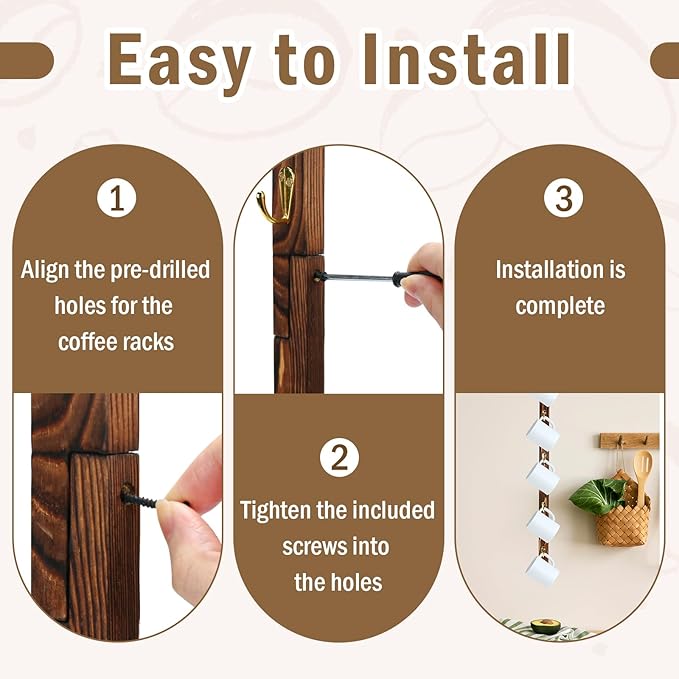 Easy to Install

1

Align the pre-drilled holes for the coffee racks

2

Tighten the included screws into the holes

3

Installation is complete