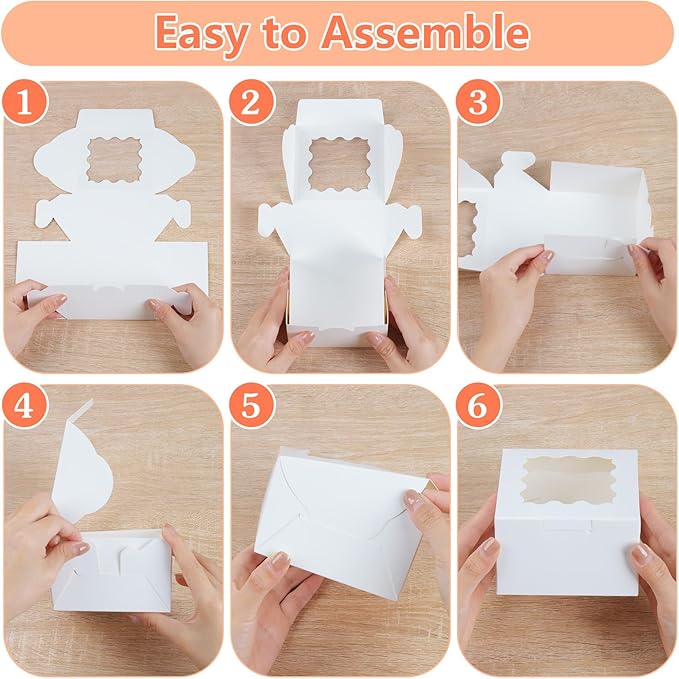 Easy to Assemble

1

2

3

4

5

6