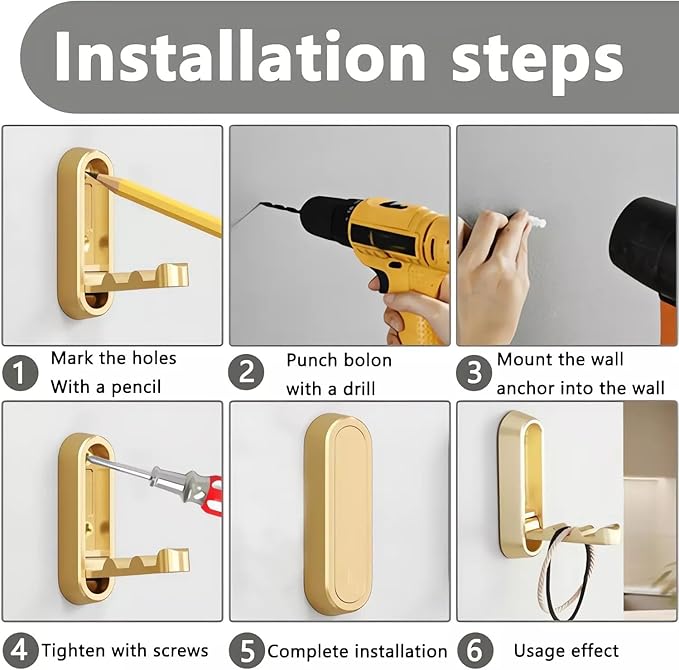 Installation steps

1 Mark the holes With a pencil

2 Punch bolon with a drill

3 Mount the wall anchor into the wall

4 Tighten with screws

5 Complete installation

6 Usage effect