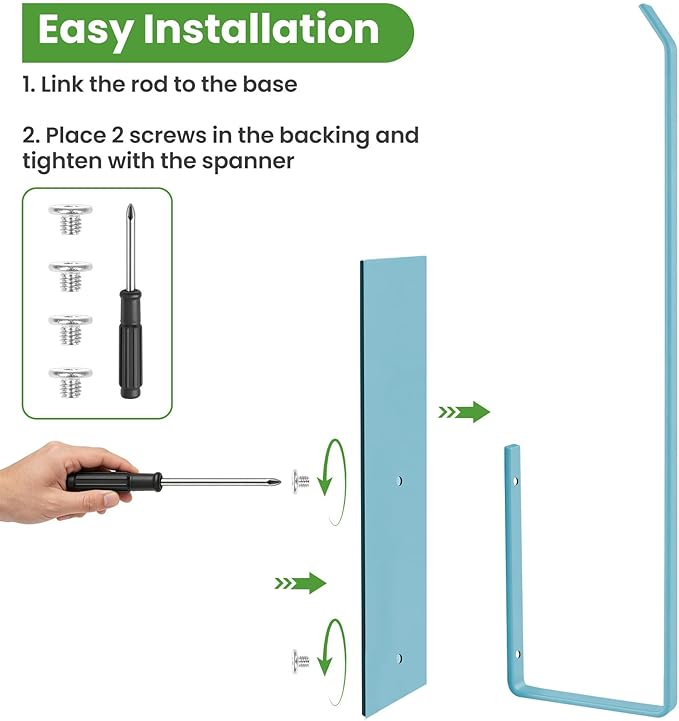 Easy Installation

1. Link the rod to the base

2. Place 2 screws in the backing and tighten with the spanner