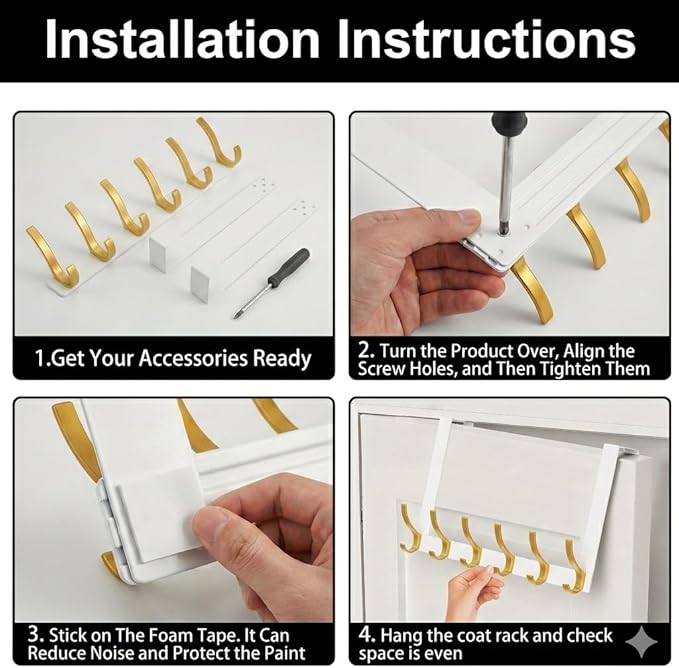 Installation Instructions

1.Get Your Accessories Ready

2. Turn the Product Over, Align the Screw Holes, and Then Tighten Them

3. Stick on The Foam Tape. It Can Reduce Noise and Protect the Paint

4. Hang the coat rack and check space is even