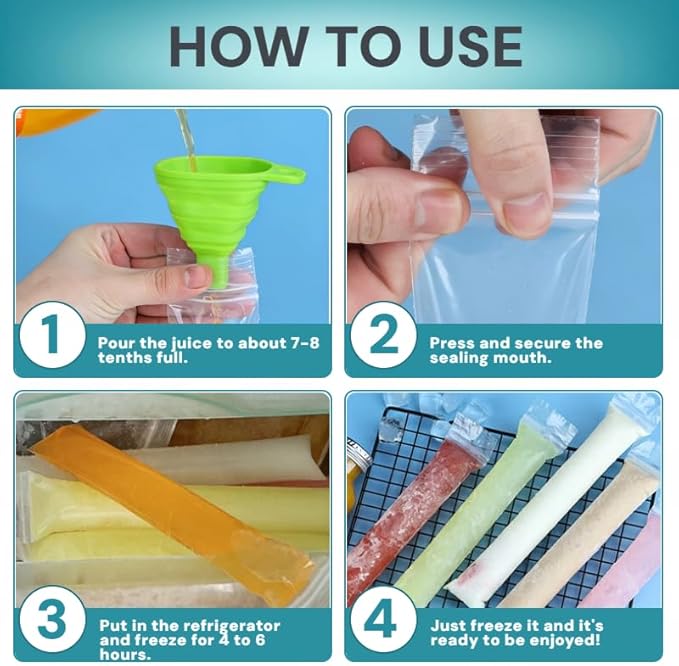 HOW TO USE

1 Pour the juice to about 7-8 tenths full.

2 Press and secure the sealing mouth.

3 Put in the refrigerator and freeze for 4 to 6 hours.

4 Just freeze it and it's ready to be enjoyed!