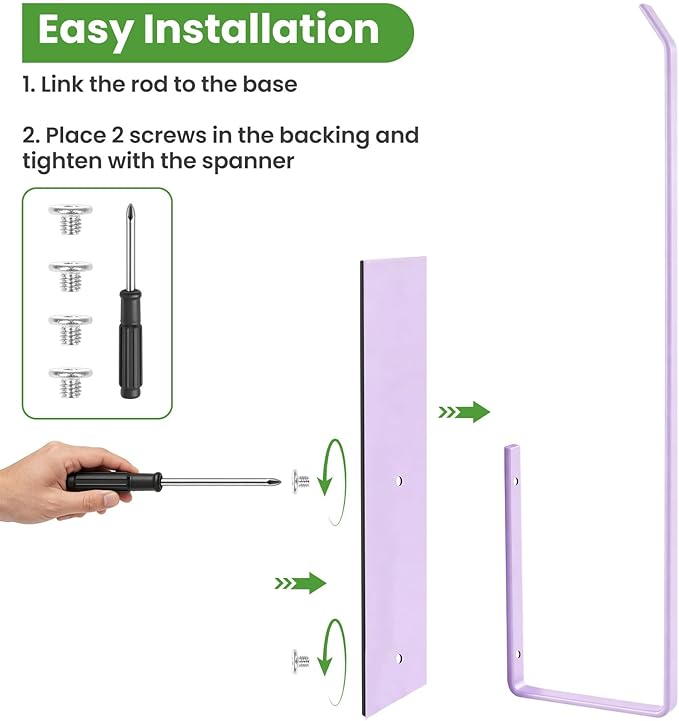 Easy Installation

1. Link the rod to the base

2. Place 2 screws in the backing and tighten with the spanner