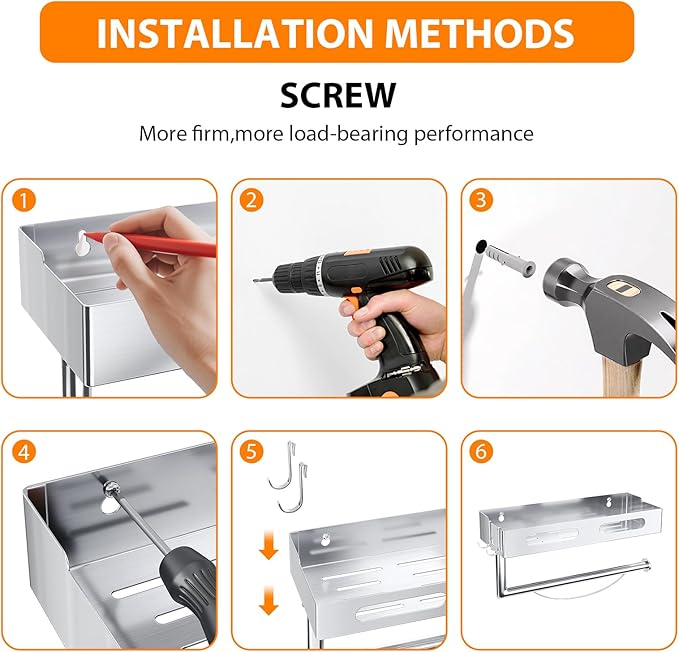 INSTALLATION METHODS

SCREW

More firm,more load-bearing performance

1

2

3

4

5

6