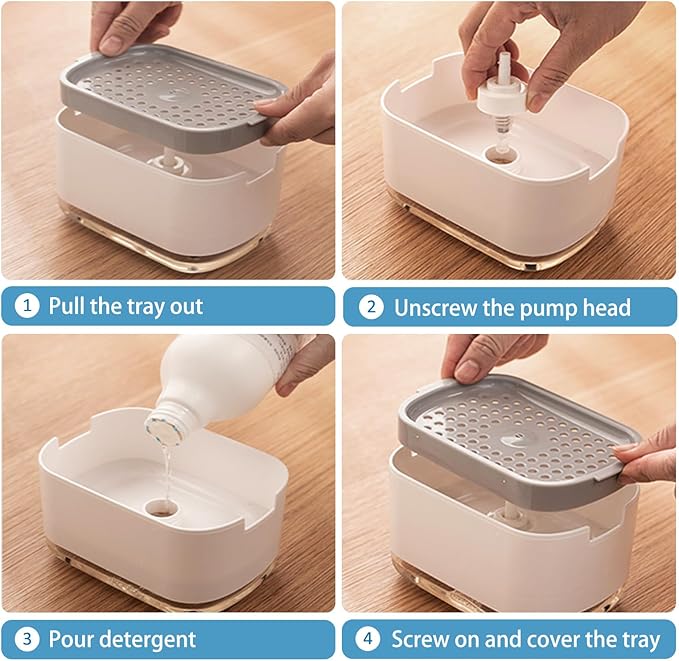 1 Pull the tray out

2 Unscrew the pump head

3 Pour detergent

4 Screw on and cover the tray